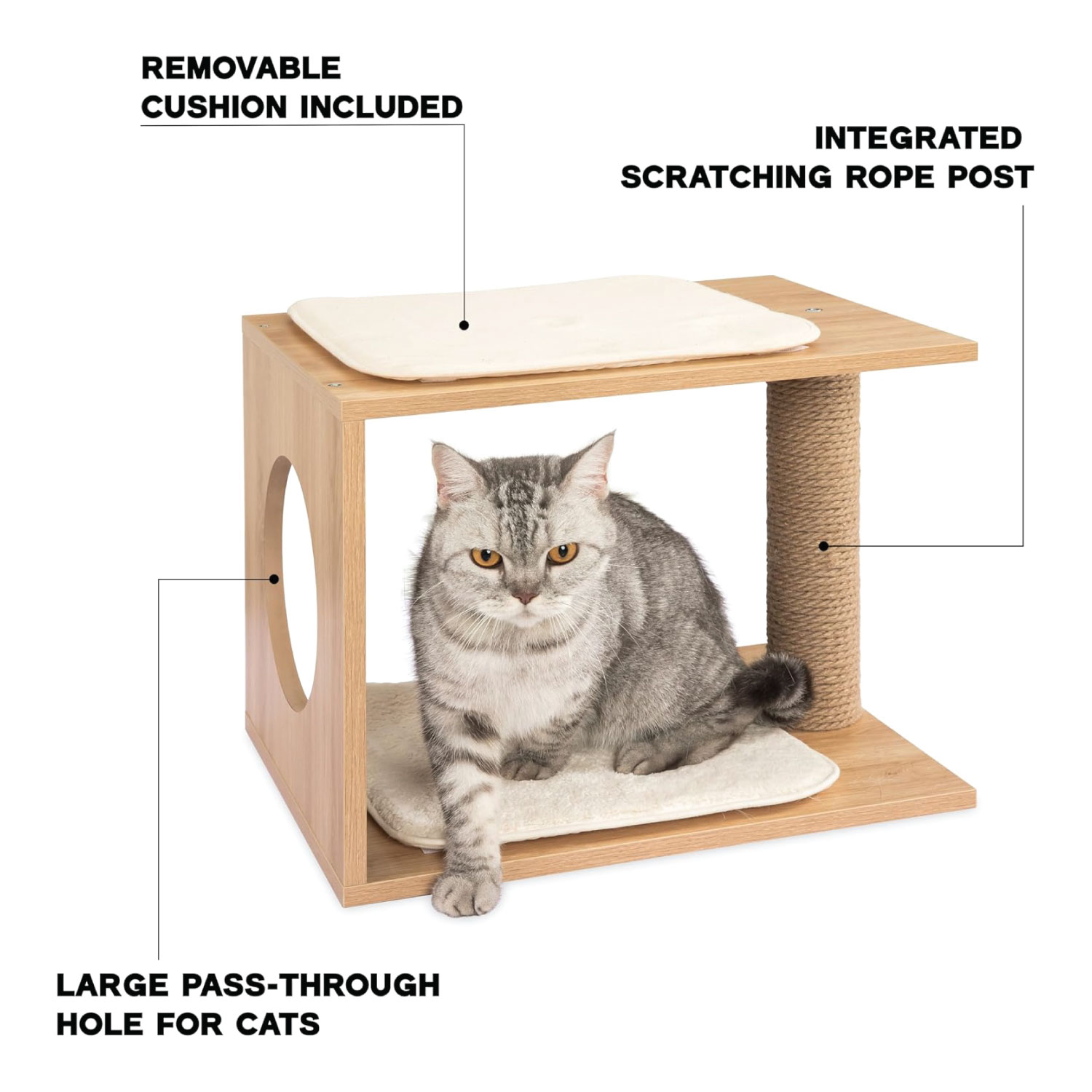 REMOVABLE CUSHION INCLUDED

INTEGRATED SCRATCHING ROPE POST

LARGE PASS-THROUGH HOLE FOR CATS